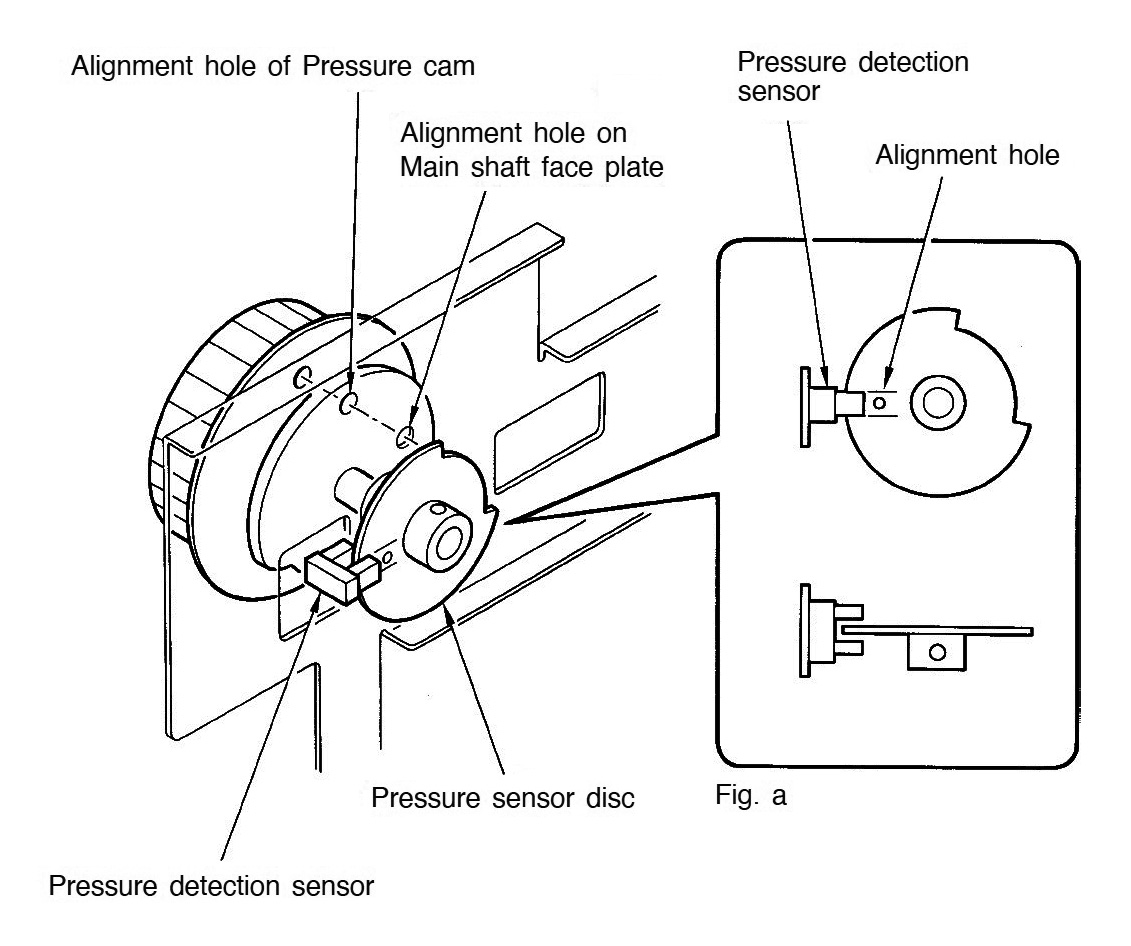 Alignment hole of Pressure cam

Alignment hole on Main shaft face plate

Pressure detection sensor

Alignment hole

Pressure sensor disc

Fig. a

Pressure detection sensor